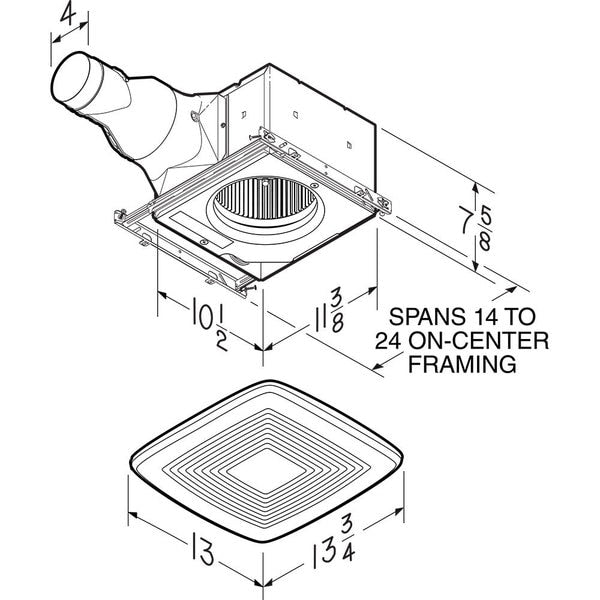 4

$7\frac{5}{8}$

$10\frac{1}{2}$

$11\frac{3}{8}$

SPANS 14 TO 24 ON-CENTER FRAMING

13

$13\frac{3}{4}$