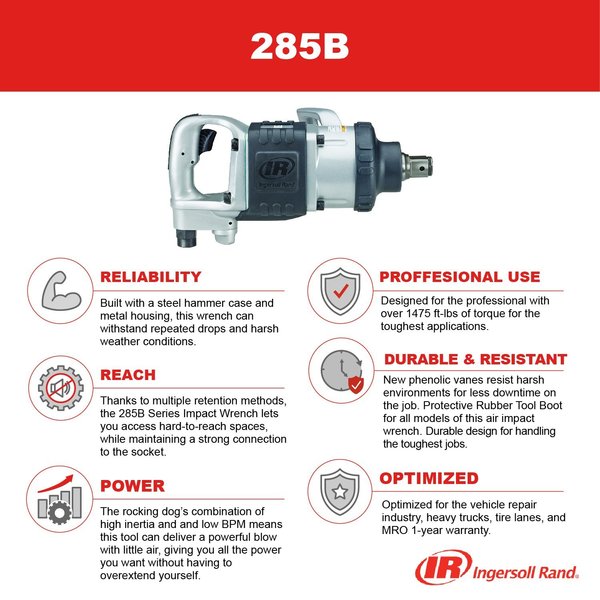 285B

IR
Ingersoll Rand

RELIABILITY

Built with a steel hammer case and metal housing, this wrench can withstand repeated drops and harsh weather conditions.

REACH

Thanks to multiple retention methods, the 285B Series Impact Wrench lets you access hard-to-reach spaces, while maintaining a strong connection to the socket.

POWER

The rocking dog's combination of high inertia and and low BPM means this tool can deliver a powerful blow with little air, giving you all the power you want without having to overextend yourself.

PROFFESIONAL USE

Designed for the professional with over 1475 ft-lbs of torque for the toughest applications.

DURABLE & RESISTANT

New phenolic vanes resist harsh environments for less downtime on the job. Protective Rubber Tool Boot for all models of this air impact wrench. Durable design for handling the toughest jobs.

OPTIMIZED

Optimized for the vehicle repair industry, heavy trucks, tire lanes, and MRO 1-year warranty.

IR Ingersoll Rand.