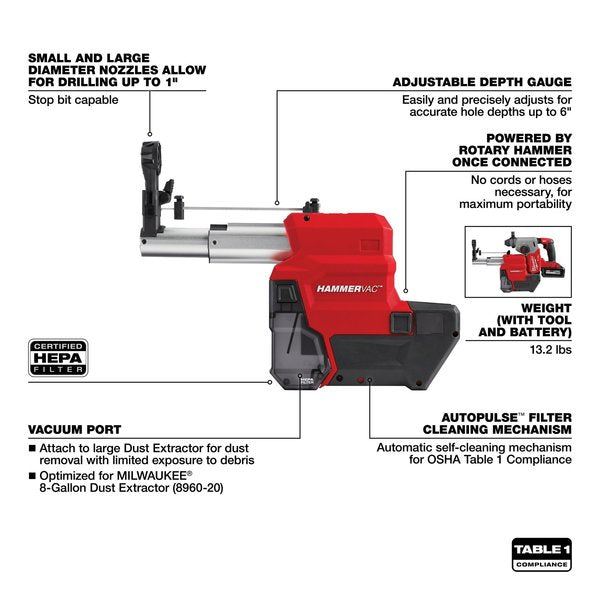 SMALL AND LARGE DIAMETER NOZZLES ALLOW FOR DRILLING UP TO 1"

Stop bit capable

ADJUSTABLE DEPTH GAUGE

Easily and precisely adjusts for accurate hole depths up to 6"

POWERED BY ROTARY HAMMER ONCE CONNECTED

No cords or hoses necessary, for maximum portability

HAMMERVAC™

WEIGHT (WITH TOOL AND BATTERY)

13.2 lbs

CERTIFIED HEPA FILTER

HEPA FILTER

VACUUM PORT

■ Attach to large Dust Extractor for dust removal with limited exposure to debris

■ Optimized for MILWAUKEE® 8-Gallon Dust Extractor (8960-20)

AUTOPULSE™ FILTER CLEANING MECHANISM

Automatic self-cleaning mechanism for OSHA Table 1 Compliance

TABLE 1 COMPLIANCE