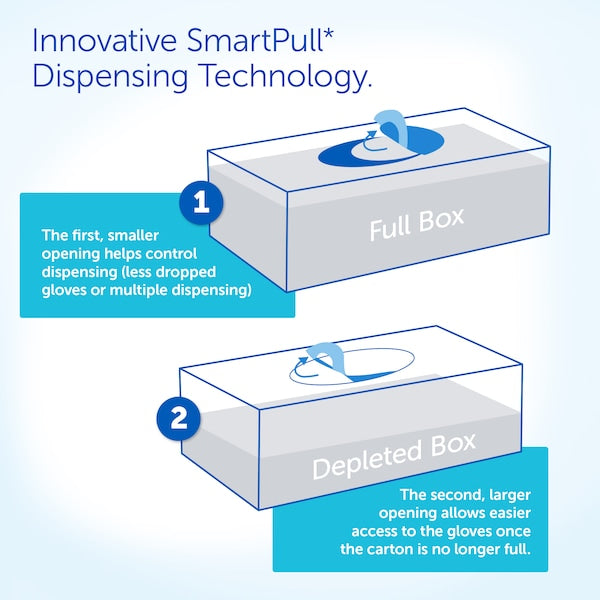 Innovative SmartPull* Dispensing Technology.

1

The first, smaller opening helps control dispensing (less dropped gloves or multiple dispensing)

Full Box

2

Depleted Box

The second, larger opening allows easier access to the gloves once the carton is no longer full.