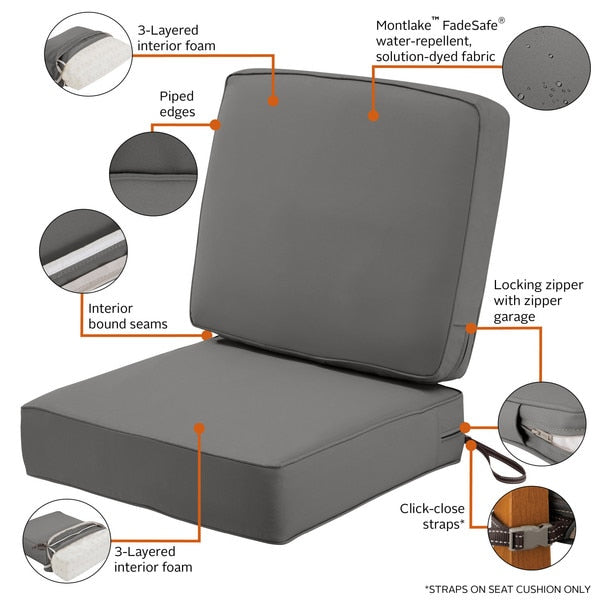 3-Layered interior foam

Montlake™ FadeSafe® water-repellent, solution-dyed fabric

Piped edges

Interior bound seams

Locking zipper with zipper garage

Click-close straps*

3-Layered interior foam

*STRAPS ON SEAT CUSHION ONLY