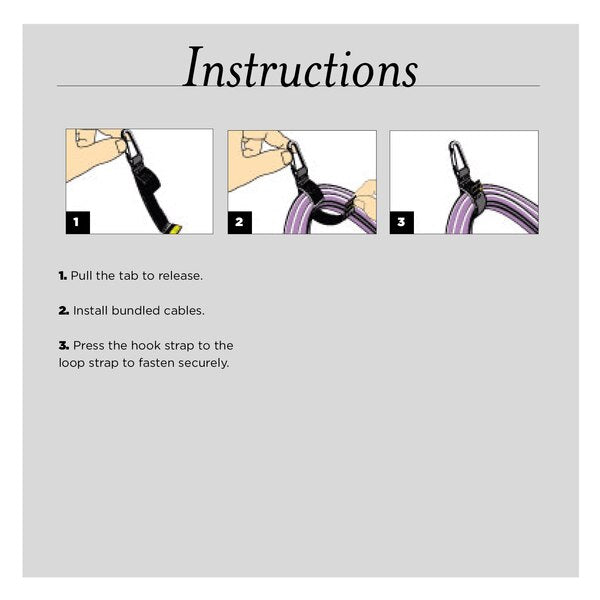 Instructions

1

2

3

1. Pull the tab to release.

2. Install bundled cables.

3. Press the hook strap to the loop strap to fasten securely.