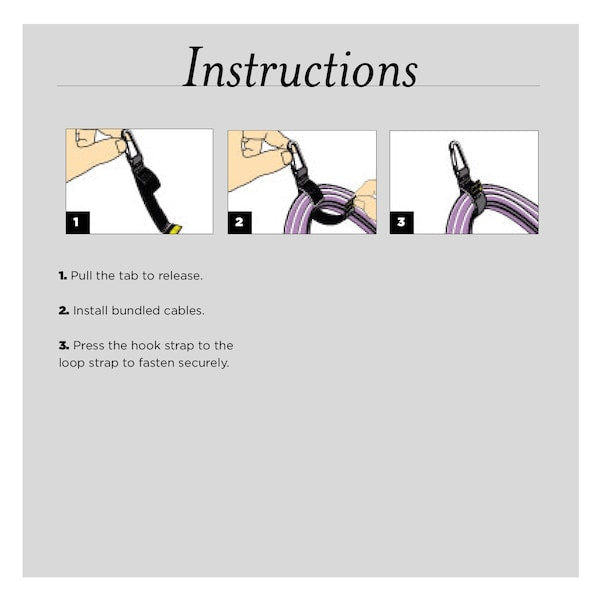 Instructions

1

2

3

1. Pull the tab to release.

2. Install bundled cables.

3. Press the hook strap to the loop strap to fasten securely.