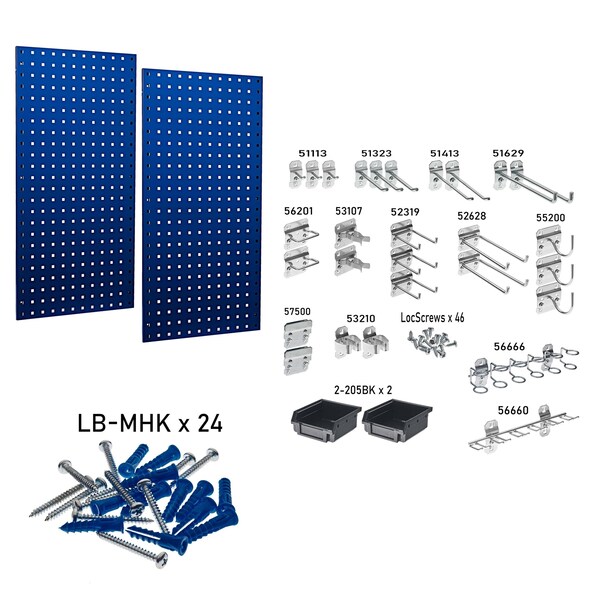 51113
51323
51413
51629
56201
53107
52319
52628
55200
57500
53210
LocScrews x 46
56666
2-205BK x 2
56660
LB-MHK x 24