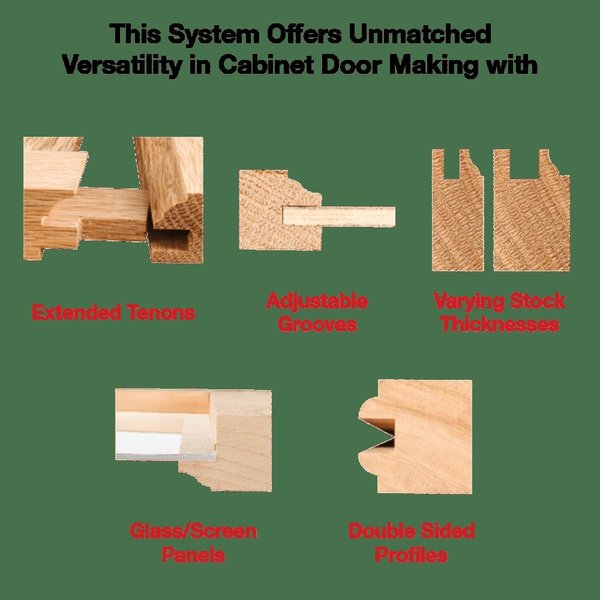 This System Offers Unmatched Versatility in Cabinet Door Making with

Extended Tenons

Adjustable Grooves

Varying Stock Thicknesses

Glass/Screen Panels

Double Sided Profiles