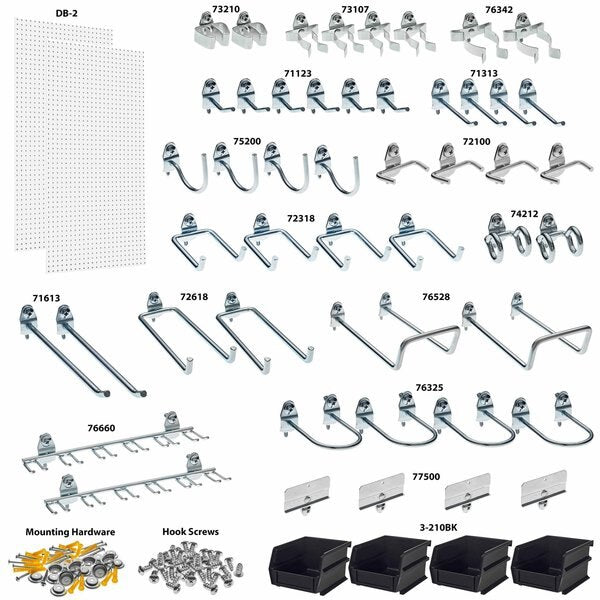 DB-2

73210

73107

76342

71123

71313

75200

72100

72318

74212

71613

72618

76528

76325

76660

77500

Mounting Hardware

Hook Screws

3-210BK