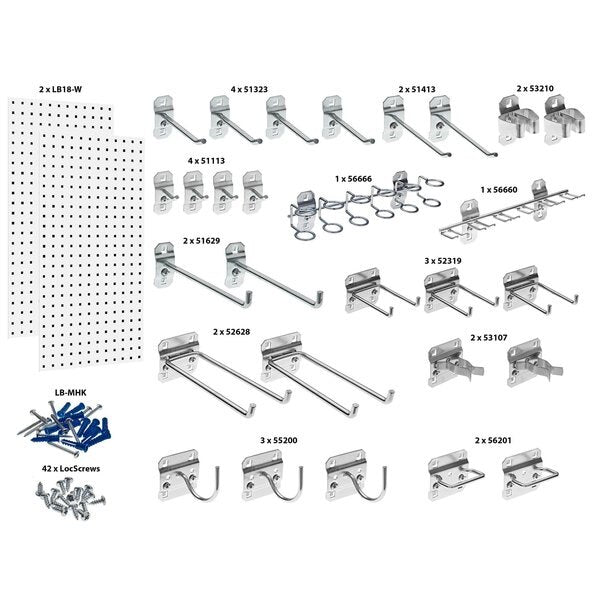 2 x LB18-W

4 x 51323

2 x 51413

2 x 53210

4 x 51113

1 x 56666

1 x 56660

2 x 51629

3 x 52319

2 x 52628

2 x 53107

LB-MHK

42 x LocScrews

3 x 55200

2 x 56201