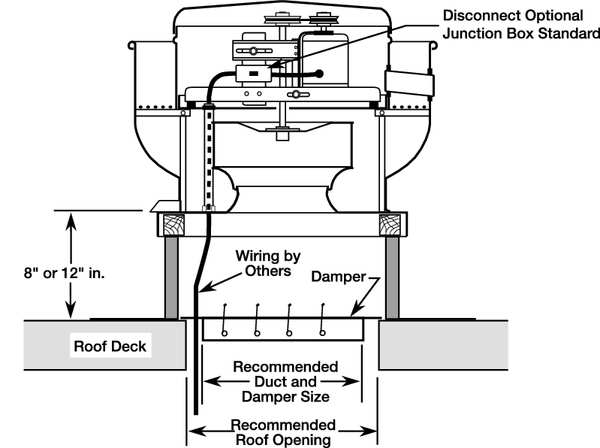 Disconnect Optional
Junction Box Standard

8" or 12" in.

Wiring by Others

Damper

Roof Deck

Recommended Duct and Damper Size

Recommended Roof Opening