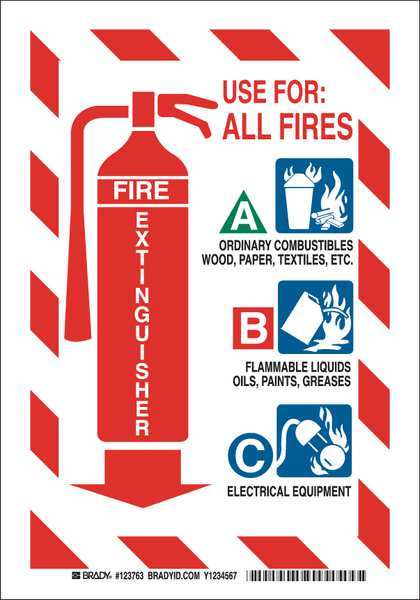 USE FOR:
ALL FIRES

FIRE
EXTINGUISHER

A
ORDINARY COMBUSTIBLES
WOOD, PAPER, TEXTILES, ETC.

B
FLAMMABLE LIQUIDS
OILS, PAINTS, GREASES

C
ELECTRICAL EQUIPMENT

BRADY #123763 BRADYID.COM Y1234567