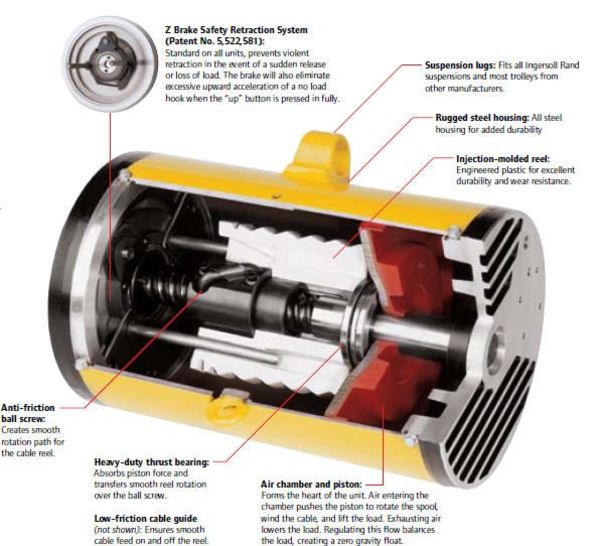 Z Brake Safety Retraction System (Patent No. 5,522,581): Standard on all units, prevents violent retraction in the event of a sudden release or loss of load. The brake will also eliminate excessive upward acceleration of a no load hook when the "up" button is pressed in fully.

Suspension lugs: Fits all Ingersoll Rand suspensions and most trolleys from other manufacturers.

Rugged steel housing: All steel housing for added durability

Injection-molded reel: Engineered plastic for excellent durability and wear resistance.

Anti-friction ball screw: Creates smooth rotation path for the cable reel.

Heavy-duty thrust bearing: Absorbs piston force and transfers smooth reel rotation over the ball screw.

Low-friction cable guide (not shown): Ensures smooth cable feed on and off the reel.

Air chamber and piston: Forms the heart of the unit. Air entering the chamber pushes the piston to rotate the spool, wind the cable, and lift the load. Exhausting air lowers the load. Regulating this flow balances the load, creating a zero gravity float.